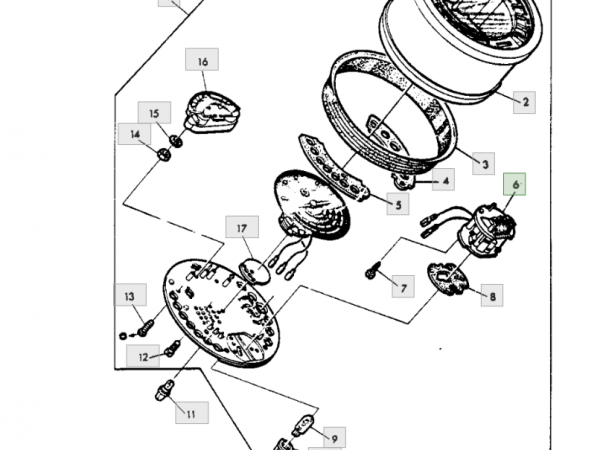 16
15
14
2
3
4
6
5
17
7
8
13
12
11
9