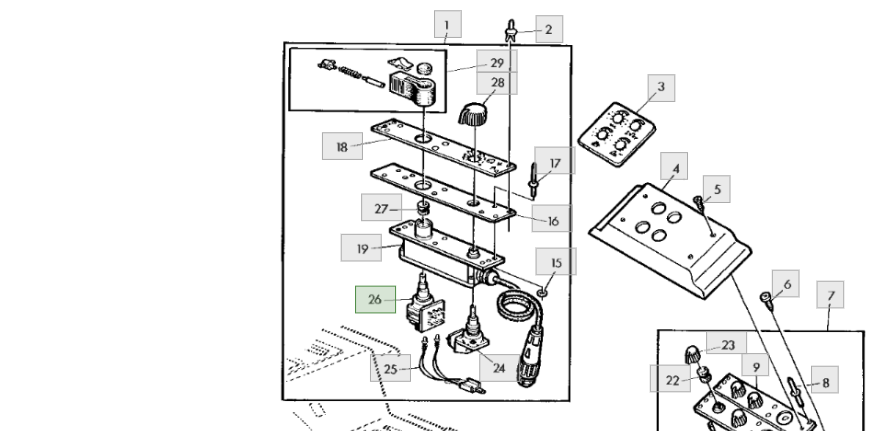 1
2
29
28
3
18
17
4
5
27
16
19
15
6
7
26
23
9
22
8
25
24