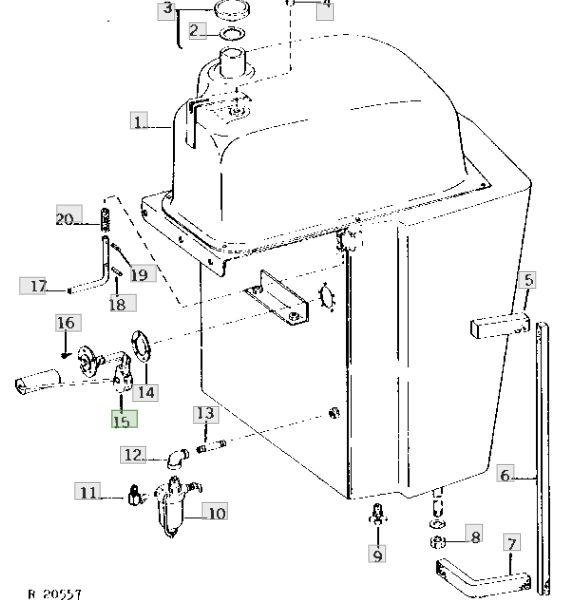 3
4
2
1
20
19
17
18
5
16
14
15
13
12
6
11
10
8
9
7
R 20557