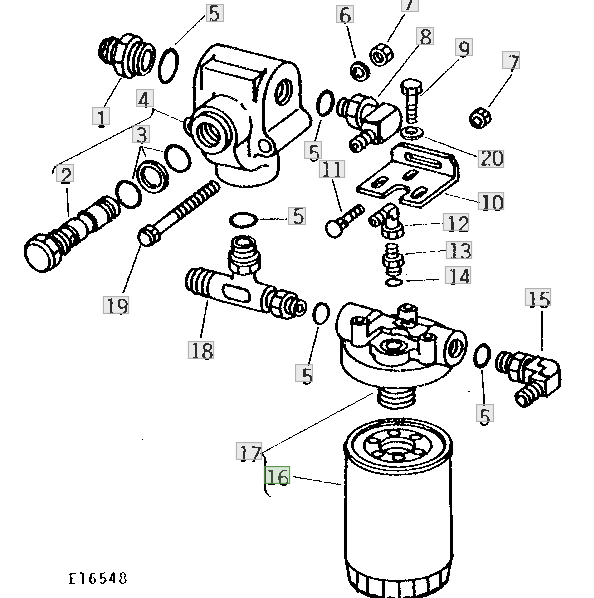 5
6
7
8
9
7
1
4
3
5
20
2
11
10
5
12
13
14
19
15
18
5
5
17
16
E16548