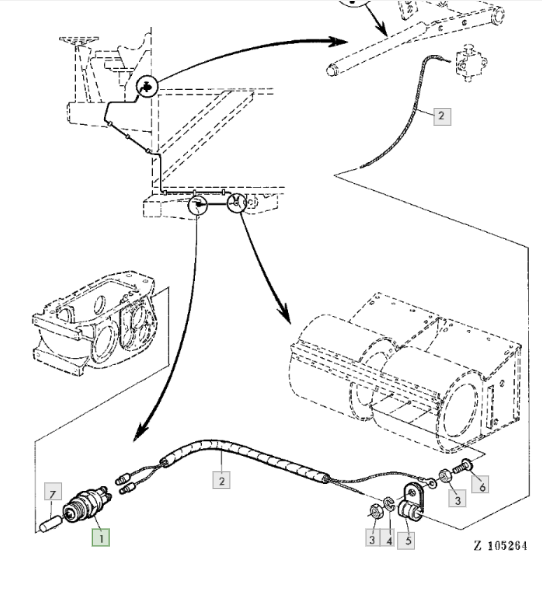 2

2

6

3

7

1

3 4 5

Z 105264