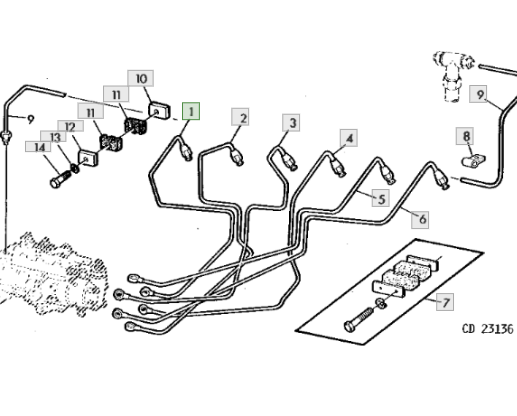 10
11
11
12
13
14
9
1
2
3
4
5
6
7
8
9
CD 23136