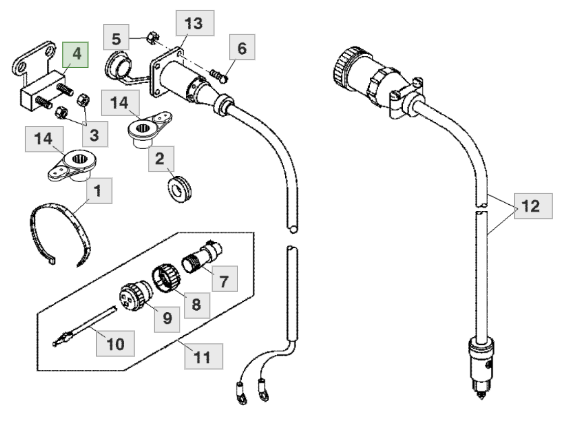 4
5
13
6
14
3
14
2
1
12
7
8
9
10
11