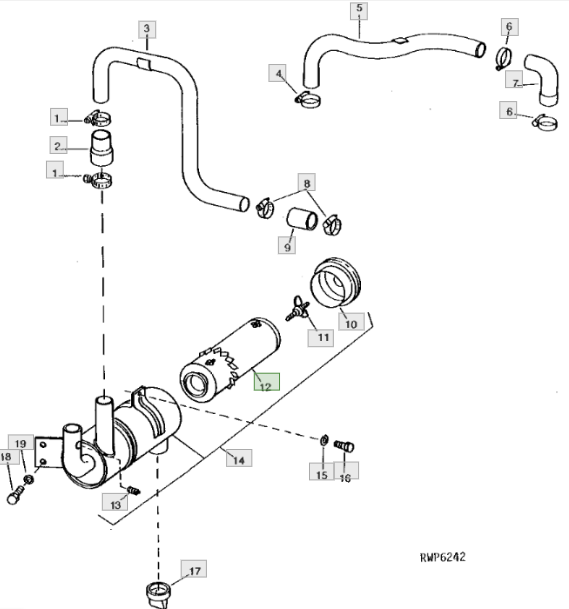 3
5
6
4
7
6
1
2
1
8
9
10
11
12
19
18
14
15
16
13
17
RWP6242