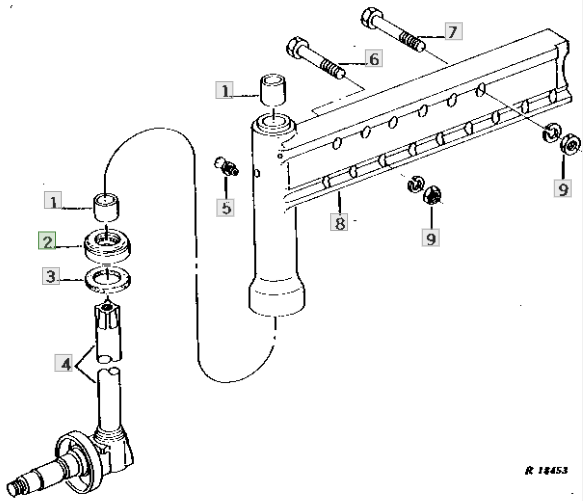 7
6
1
5
9
8
9
1
2
3
4
R 18453