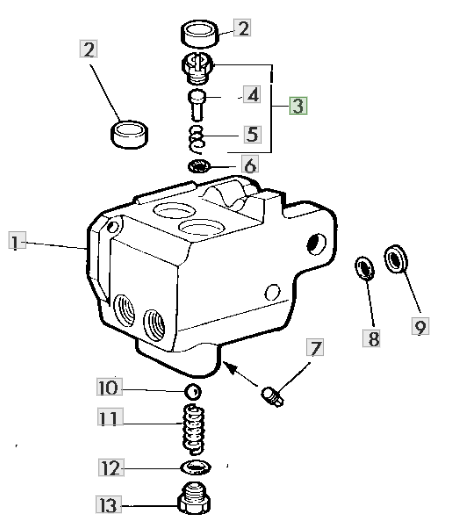 2
2
4
3
5
6
1
8
9
7
10
11
12
13