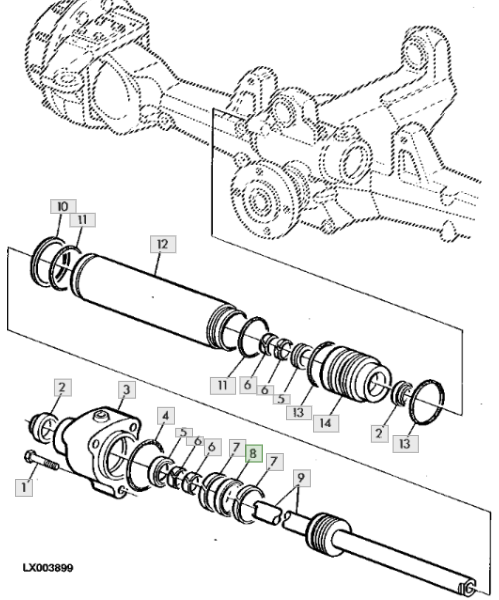 10
11
12
11
6
6
5
13
14
2
13
2
3
4
5
6
6
7
8
7
9
1
LX003899