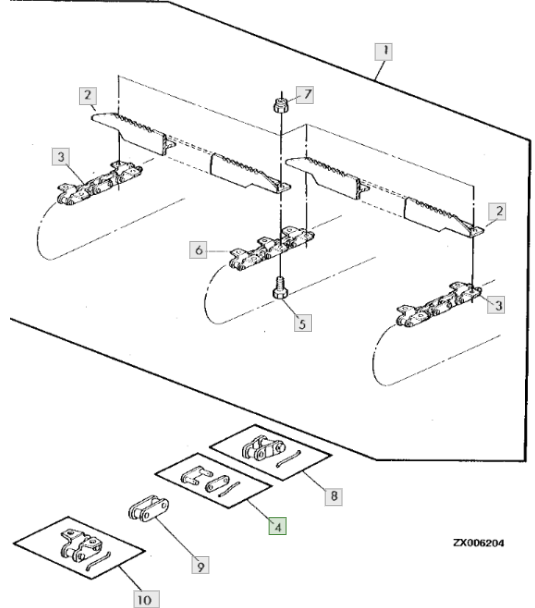 1
2
7
3
2
6
3
5
8
4
9
10
ZX006204