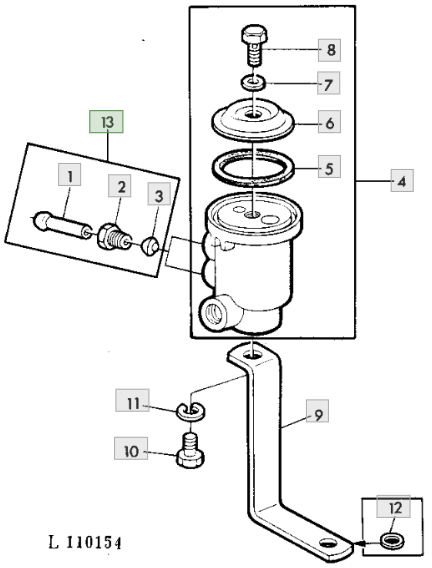 8
7
6
5
4
13
1
2
3
11
9
10
12
L 110154