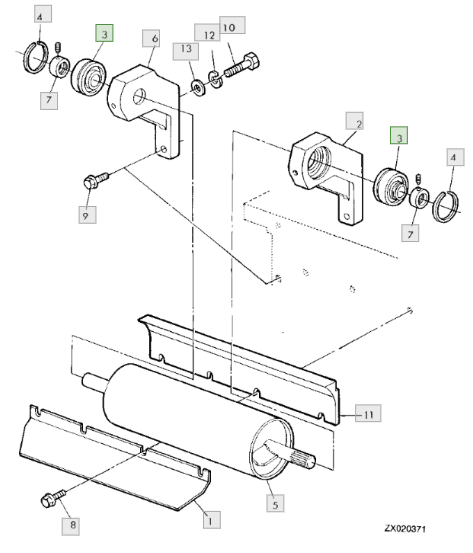 4
3
6
12
10
13
7
2
3
4
9
7
11
5
8
1
ZX020371