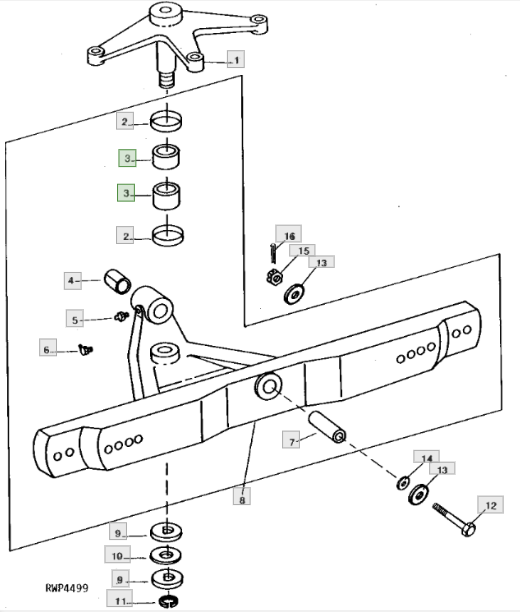 1
2
3
3
2
16
15
13
4
5
6
7
8
14
13
12
9
10
9
11
RWP4499