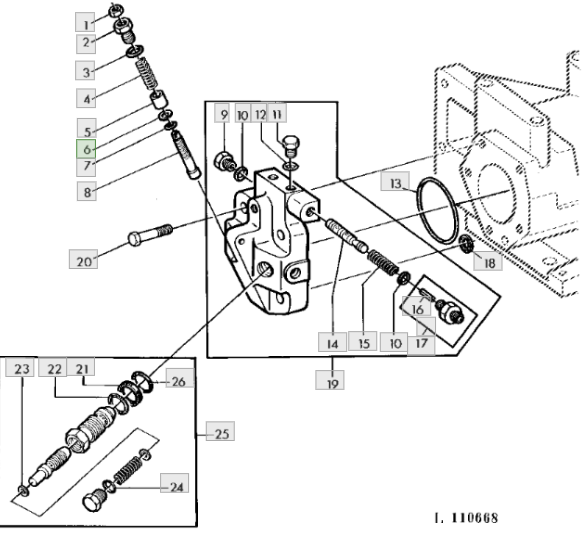 1
2
3
4
5
6
7
8
9
10
12
11
13
20
18
16
14
15
10
17
19
23
22
21
26
25
24
L 110668