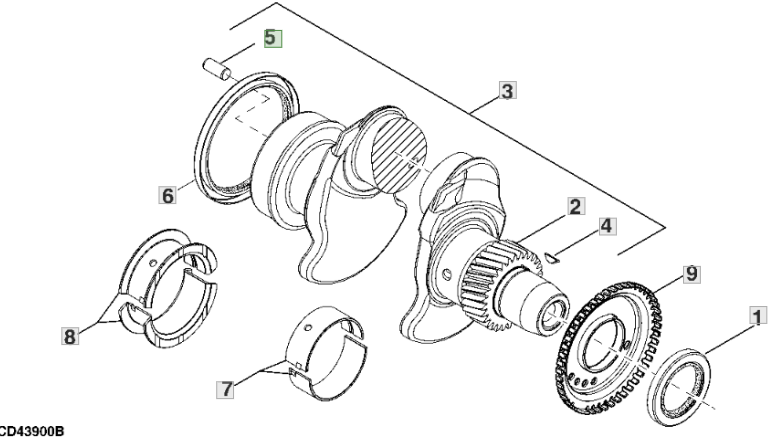 5
3
6
2
4
9
8
1
7
CD43900B