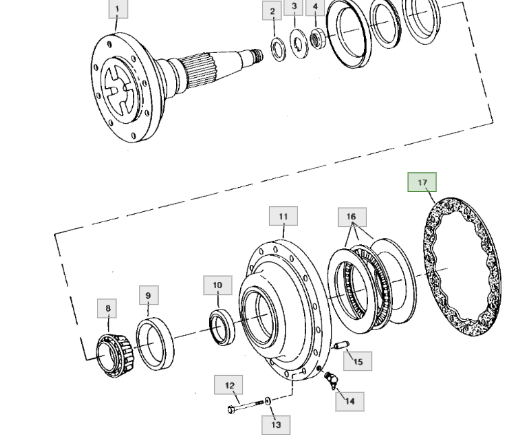 1
2
3
4
17
11
16
10
9
8
15
12
14
13