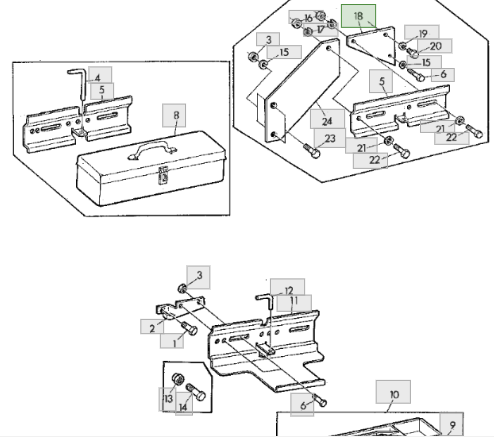 4
5
8
16
17
18
3
15
19
20
15
6
5
24
23
21
22
21
22
3
12
11
2
1
13
14
6
10
9