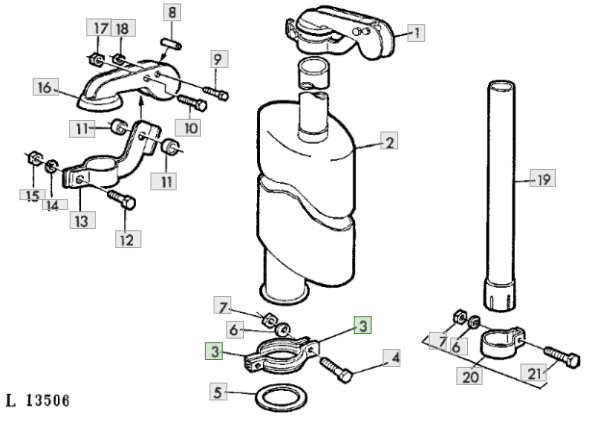 17
18
8
9
16
10
11
11
15
14
13
12
1
2
19
7
6
3
3
4
5
7
6
20
21
L 13506