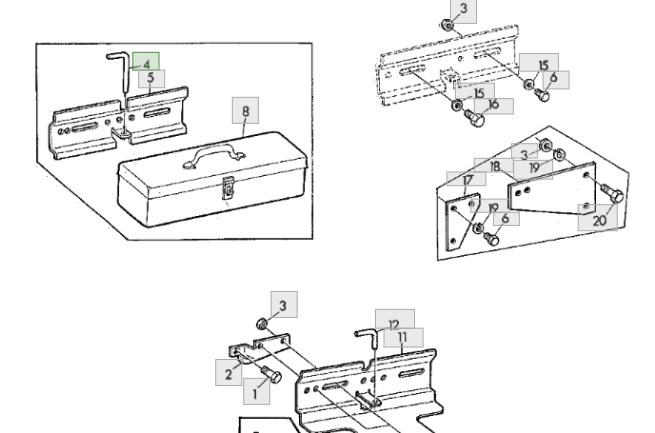 4
5
8
3
15
6
15
16
3
18
19
17
19
6
20
3
12
11
2
1