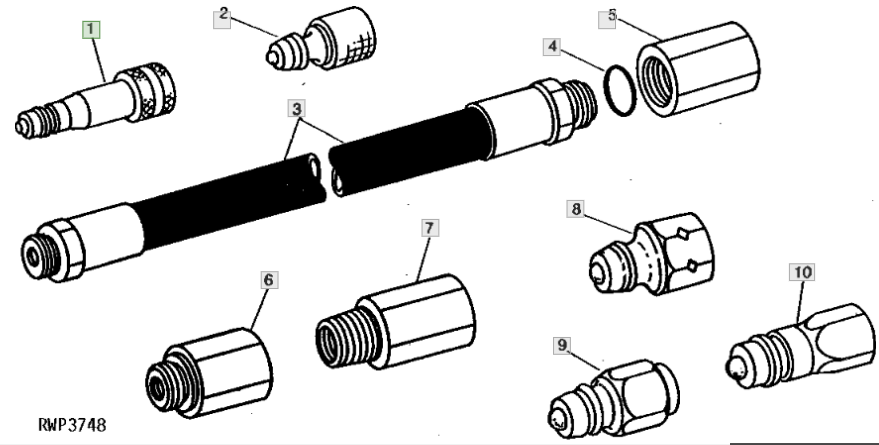 1
2
5
4
3
8
7
6
10
9
RWP3748