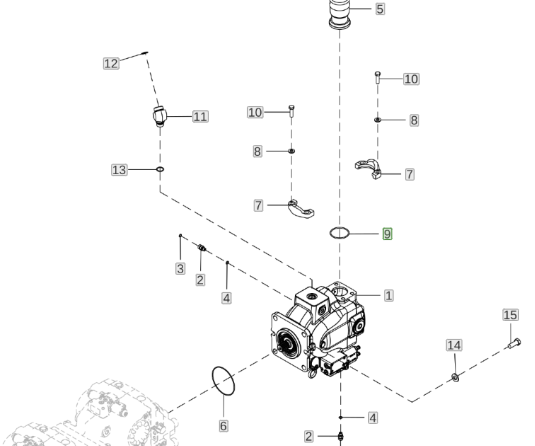 5
12
10
11
10
8
8
13
7
7
9
3
2
4
1
15
14
6
4
2