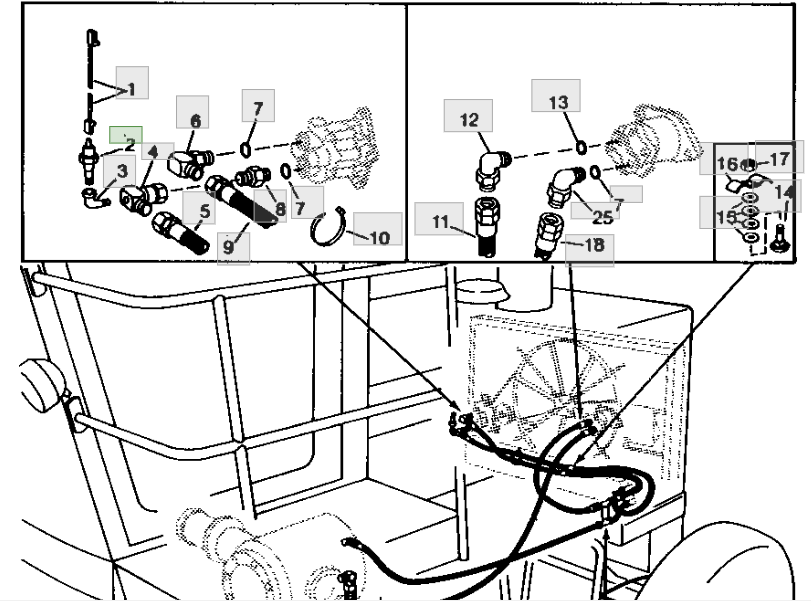 1
2
3
4
5
6
7
8
7
9
10
12
13
11
25
7
18
16
17
14
15